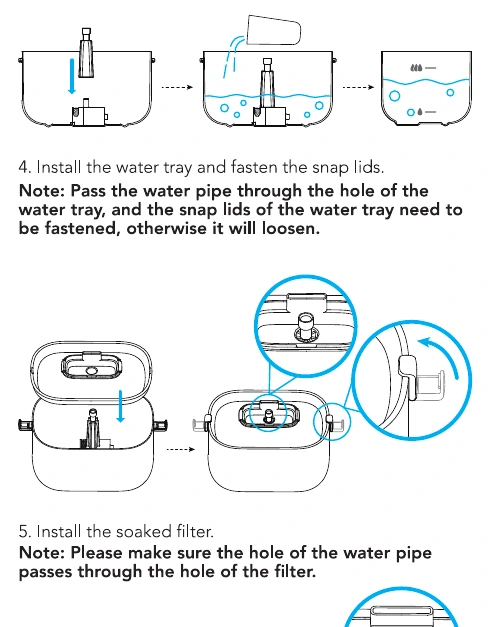 4. Install the water tray and fasten the snap lids.
Note: Pass the water pipe through the hole of the water tray, and the snap lids of the water tray need to be fastened, otherwise it will loosen.

5. Install the soaked filter.
Note: Please make sure the hole of the water pipe passes through the hole of the filter.