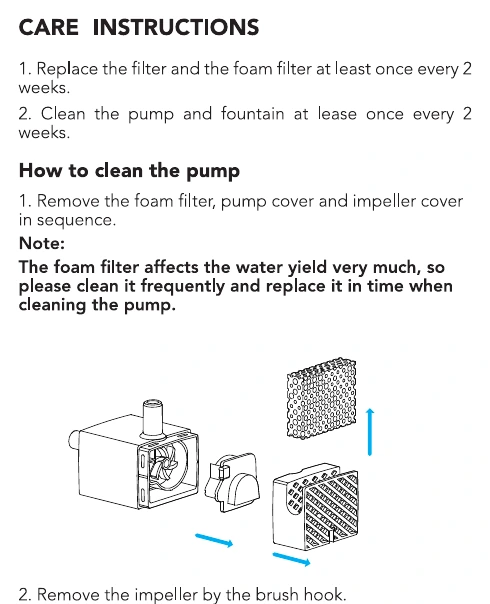 CARE INSTRUCTIONS

1. Replace the filter and the foam filter at least once every 2 weeks.

2. Clean the pump and fountain at lease once every 2 weeks.

How to clean the pump

1. Remove the foam filter, pump cover and impeller cover in sequence.

Note:

The foam filter affects the water yield very much, so please clean it frequently and replace it in time when cleaning the pump.

2. Remove the impeller by the brush hook.