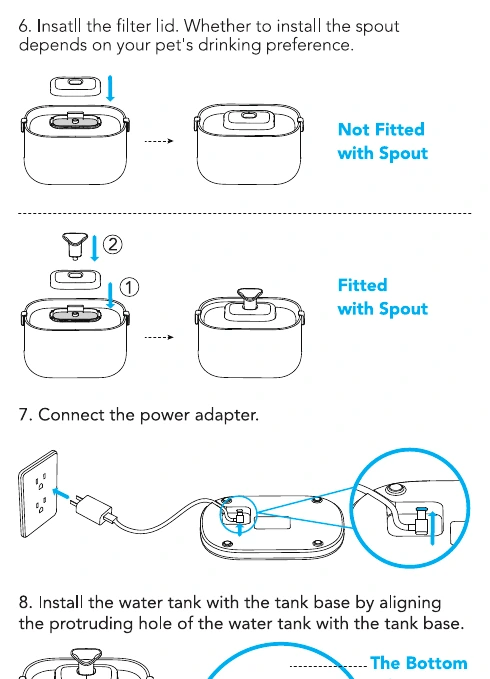 6. Insatll the filter lid. Whether to install the spout depends on your pet's drinking preference.

Not Fitted with Spout

②

①

Fitted with Spout

7. Connect the power adapter.

8. Install the water tank with the tank base by aligning the protruding hole of the water tank with the tank base.

The Bottom