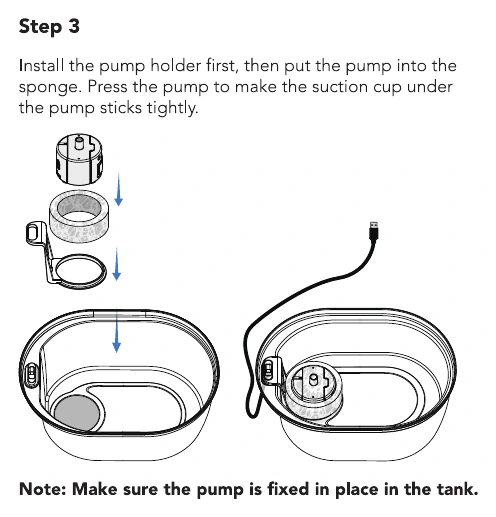 Step 3

Install the pump holder first, then put the pump into the sponge. Press the pump to make the suction cup under the pump sticks tightly.

Note: Make sure the pump is fixed in place in the tank.