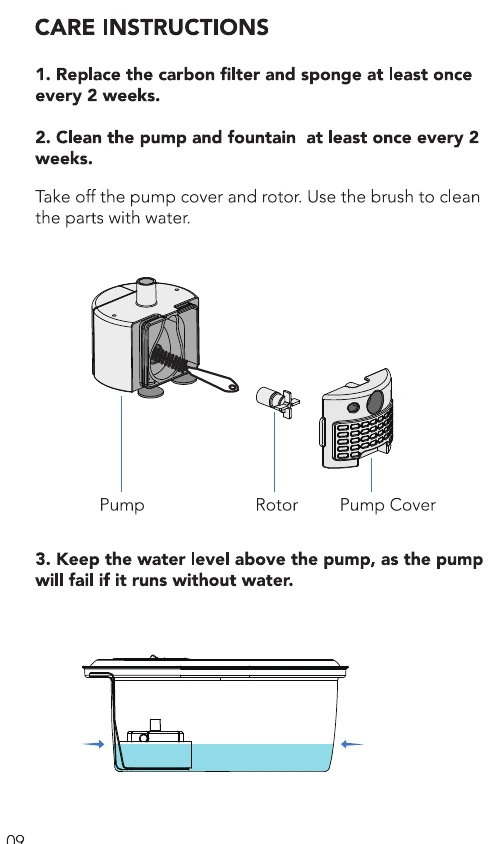 CARE INSTRUCTIONS

1. Replace the carbon filter and sponge at least once every 2 weeks.

2. Clean the pump and fountain  at least once every 2 weeks.

Take off the pump cover and rotor. Use the brush to clean the parts with water.

Pump

Rotor

Pump Cover

3. Keep the water level above the pump, as the pump will fail if it runs without water.

09