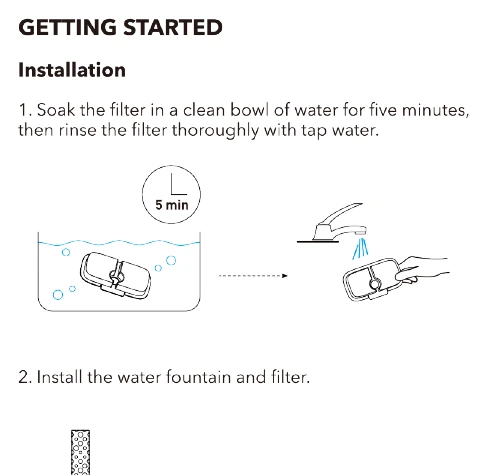 GETTING STARTED

Installation

1. Soak the filter in a clean bowl of water for five minutes, then rinse the filter thoroughly with tap water.

5 min

2. Install the water fountain and filter.